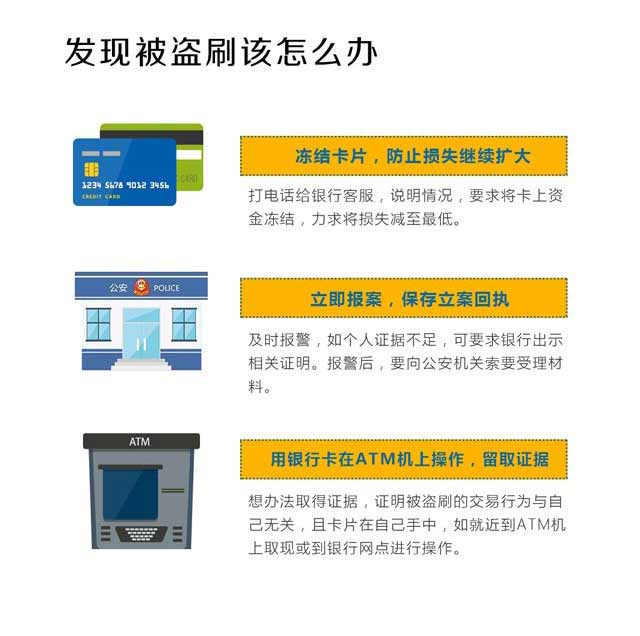 发现被盗刷该怎么办

1234 5678 9012 3456
CREDIT CARD
CARD

冻结卡片，防止损失继续扩大

打电话给银行客服，说明情况，要求将卡上资金冻结，力求将损失减至最低。

公安 POLICE

立即报案，保存立案回执

及时报警，如个人证据不足，可要求银行出示相关证明。报警后，要向公安机关索要受理材料。

ATM

用银行卡在ATM机上操作，留取证据

想办法取得证据，证明被盗刷的交易行为与自己无关，且卡片在自己手中，如就近到ATM机上取现或到银行网点进行操作。